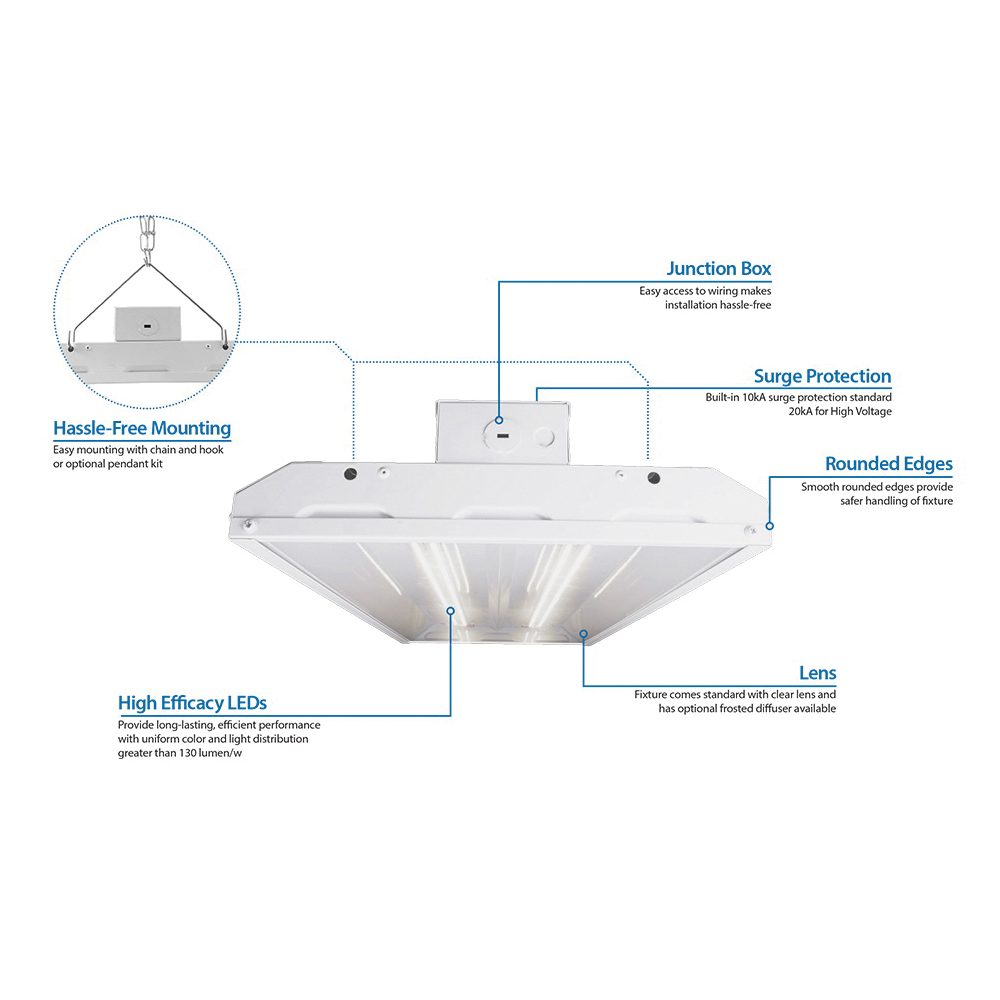 Junction Box
Easy access to wiring makes installation hassle-free

Surge Protection
Built-in 10kA surge protection standard 20kA for High Voltage

Hassle-Free Mounting
Easy mounting with chain and hook or optional pendant kit

Rounded Edges
Smooth rounded edges provide safer handling of fixture

Lens
Fixture comes standard with clear lens and has optional frosted diffuser available

High Efficacy LEDs
Provide long-lasting, efficient performance with uniform color and light distribution greater than 130 lumen/w